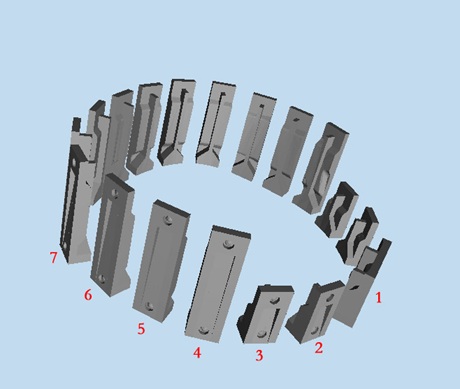 7
6
5
4
3
2
1